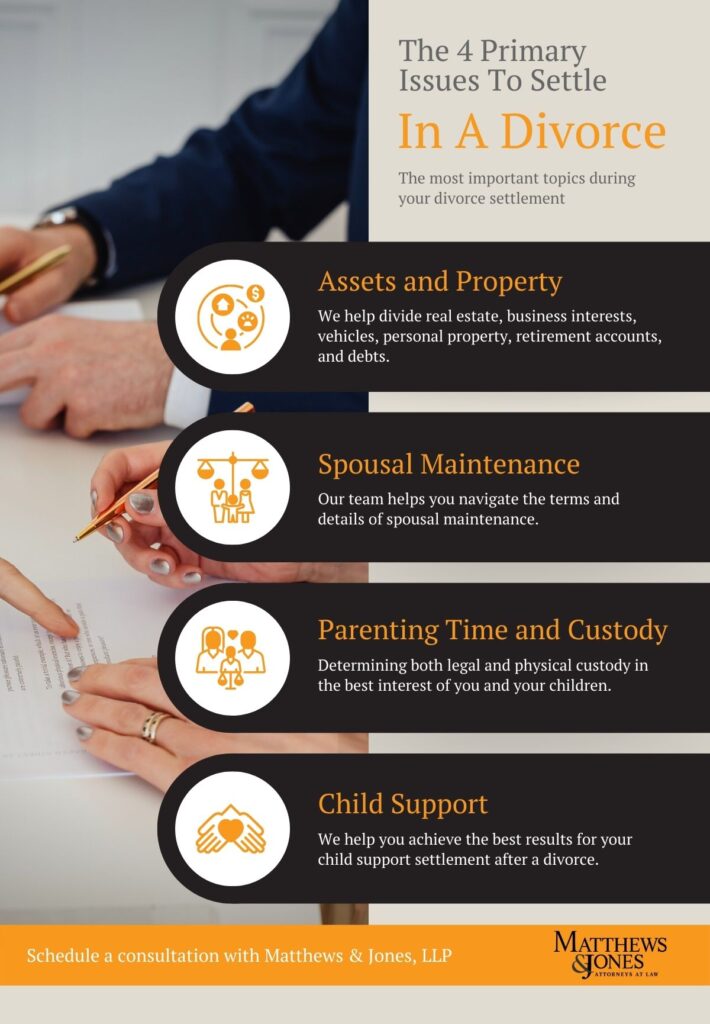 The 4 Primary Issues To Settle

In A Divorce

The most important topics during your divorce settlement

Assets and Property

We help divide real estate, business interests, vehicles, personal property, retirement accounts, and debts.

Spousal Maintenance

Our team helps you navigate the terms and details of spousal maintenance.

Parenting Time and Custody

Determining both legal and physical custody in the best interest of you and your children.

Child Support

We help you achieve the best results for your child support settlement after a divorce.

Schedule a consultation with Matthews & Jones, LLP

MATTHEWS & JONES ATTORNEYS AT LAW