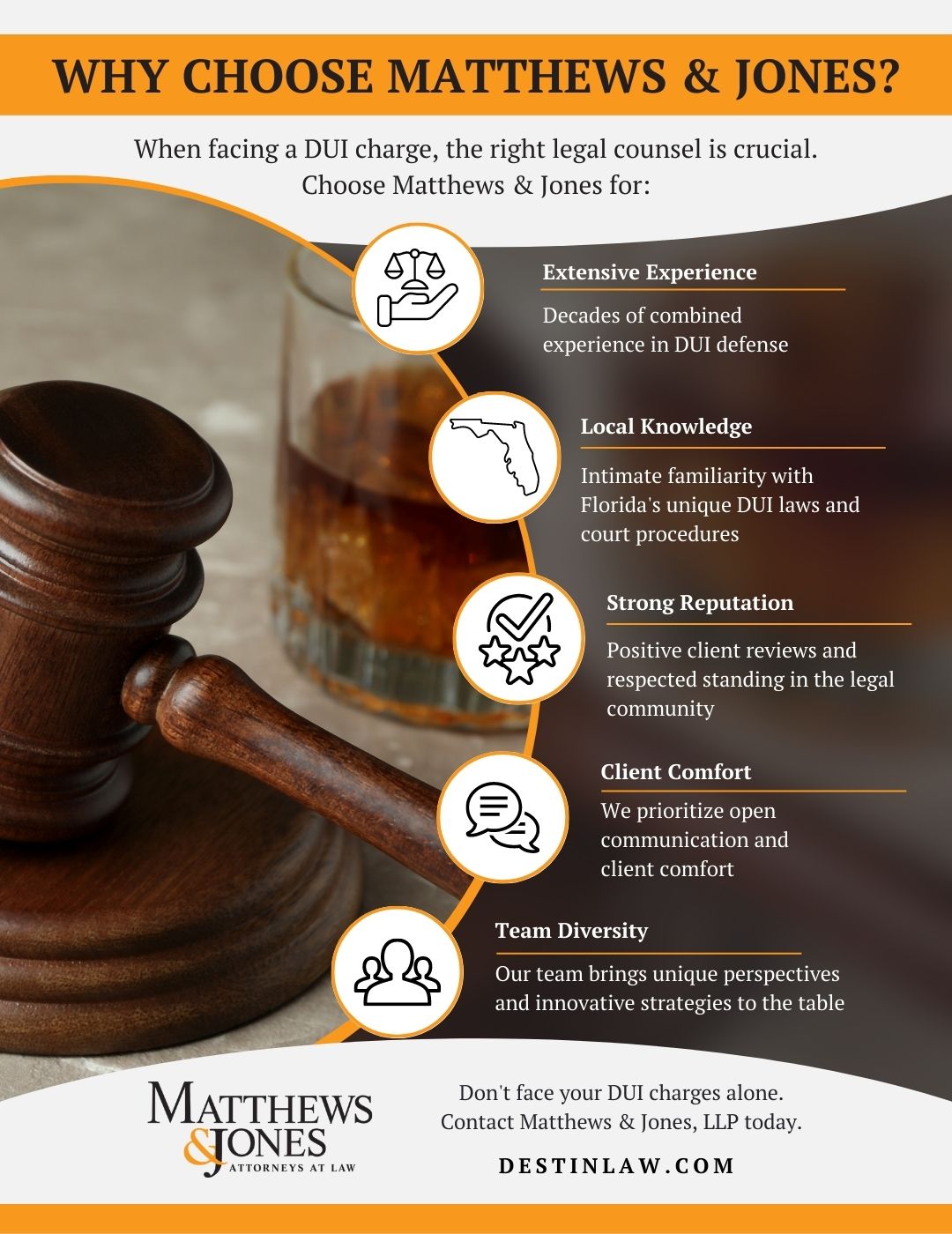 WHY CHOOSE MATTHEWS & JONES?

When facing a DUI charge, the right legal counsel is crucial. Choose Matthews & Jones for:

Extensive Experience

Decades of combined experience in DUI defense

Local Knowledge

Intimate familiarity with Florida's unique DUI laws and court procedures

Strong Reputation

Positive client reviews and respected standing in the legal community

Client Comfort

We prioritize open communication and client comfort

Team Diversity

Our team brings unique perspectives and innovative strategies to the table

MATTHEWS & JONES ATTORNEYS AT LAW

Don't face your DUI charges alone. Contact Matthews & Jones, LLP today.

DESTINLAW.COM