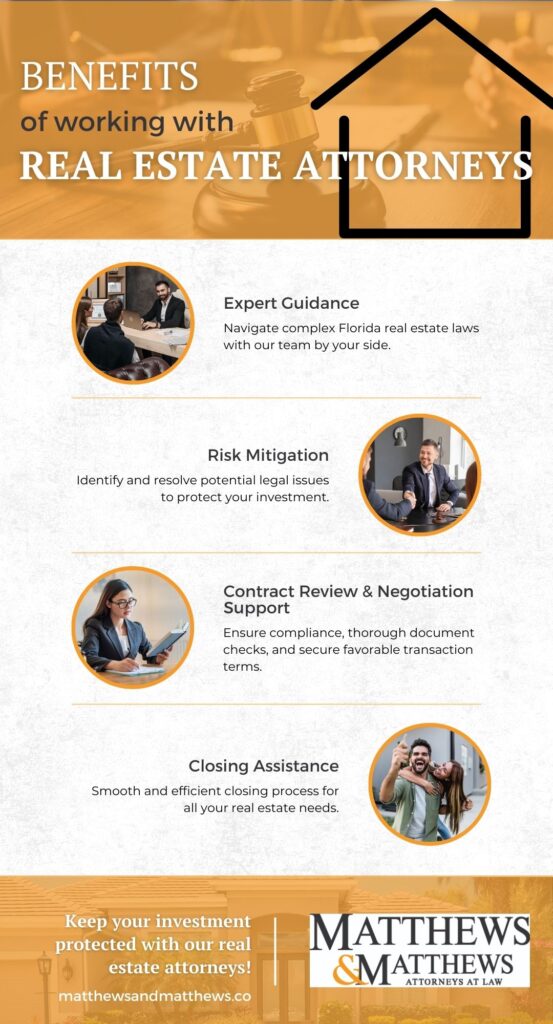 BENEFITS
of working with
REAL ESTATE ATTORNEYS

Expert Guidance
Navigate complex Florida real estate laws with our team by your side.

Risk Mitigation
Identify and resolve potential legal issues to protect your investment.

Contract Review & Negotiation Support
Ensure compliance, thorough document checks, and secure favorable transaction terms.

Closing Assistance
Smooth and efficient closing process for all your real estate needs.

Keep your investment protected with our real estate attorneys!
matthewsandmatthews.co

MATTHEWS & MATTHEWS
ATTORNEYS AT LAW