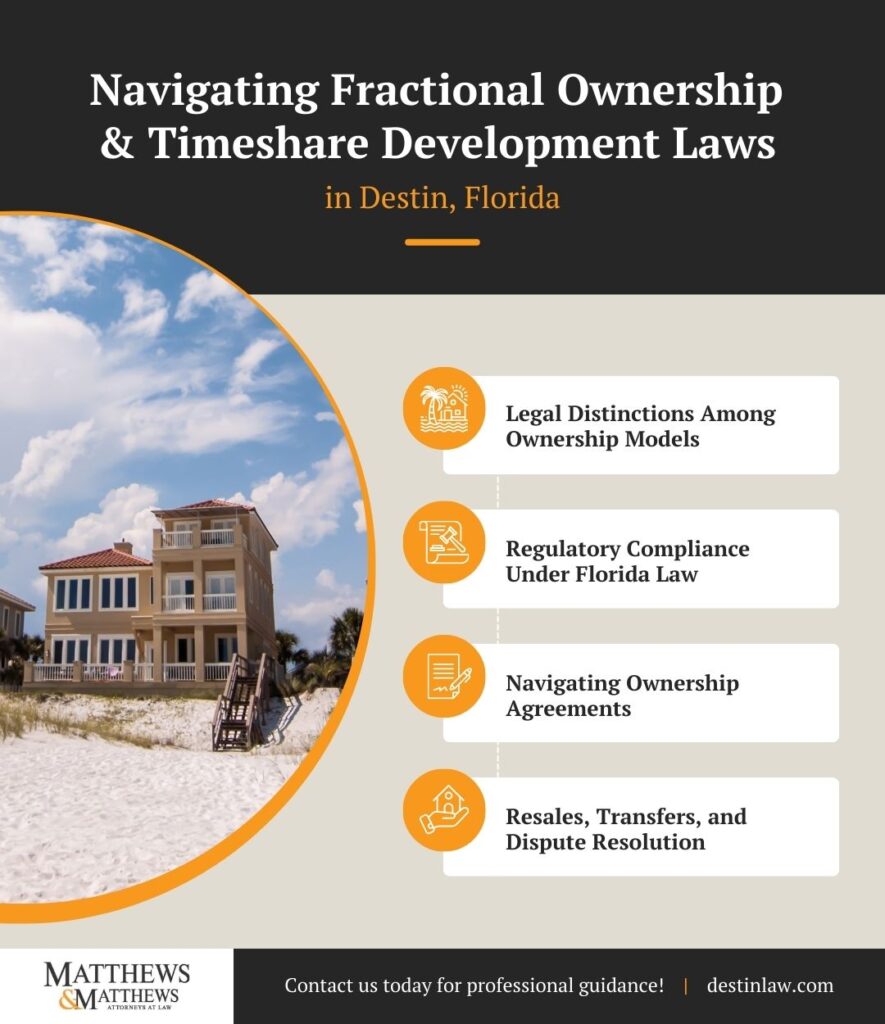 Navigating Fractional Ownership & Timeshare Development Laws

in Destin, Florida

Legal Distinctions Among Ownership Models

Regulatory Compliance Under Florida Law

Navigating Ownership Agreements

Resales, Transfers, and Dispute Resolution

MATTHEWS & MATTHEWS
ATTORNEYS AT LAW

Contact us today for professional guidance! | destinlaw.com